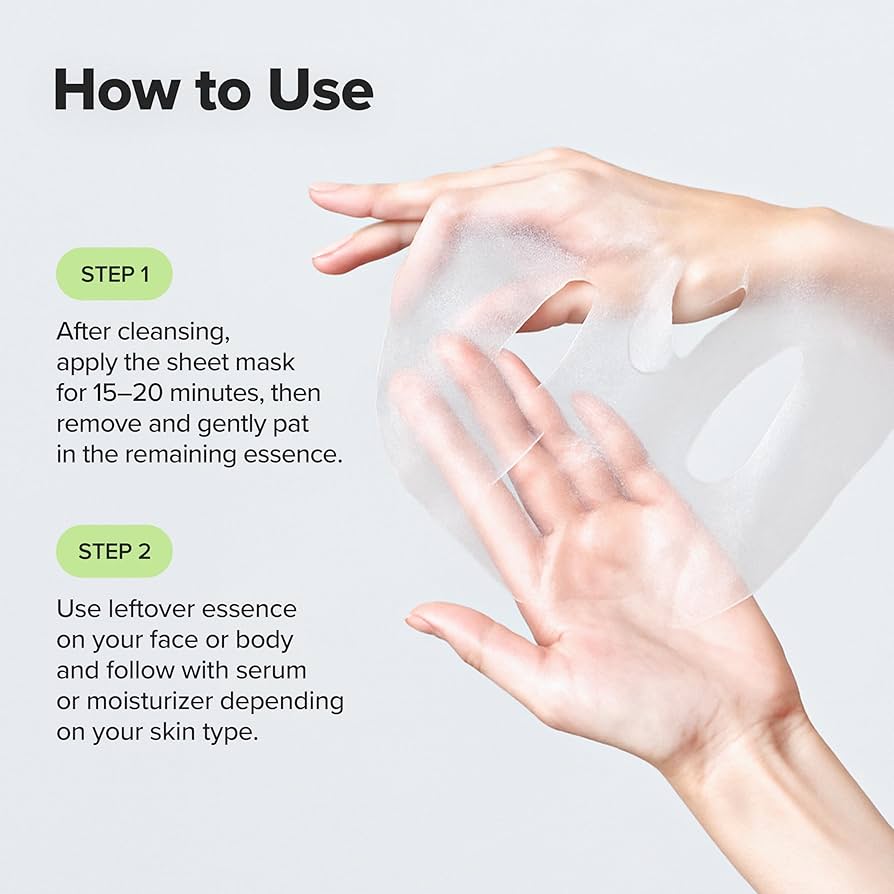 How to Use

STEP 1

After cleansing, apply the sheet mask for 15–20 minutes, then remove and gently pat in the remaining essence.

STEP 2

Use leftover essence on your face or body and follow with serum or moisturizer depending on your skin type.