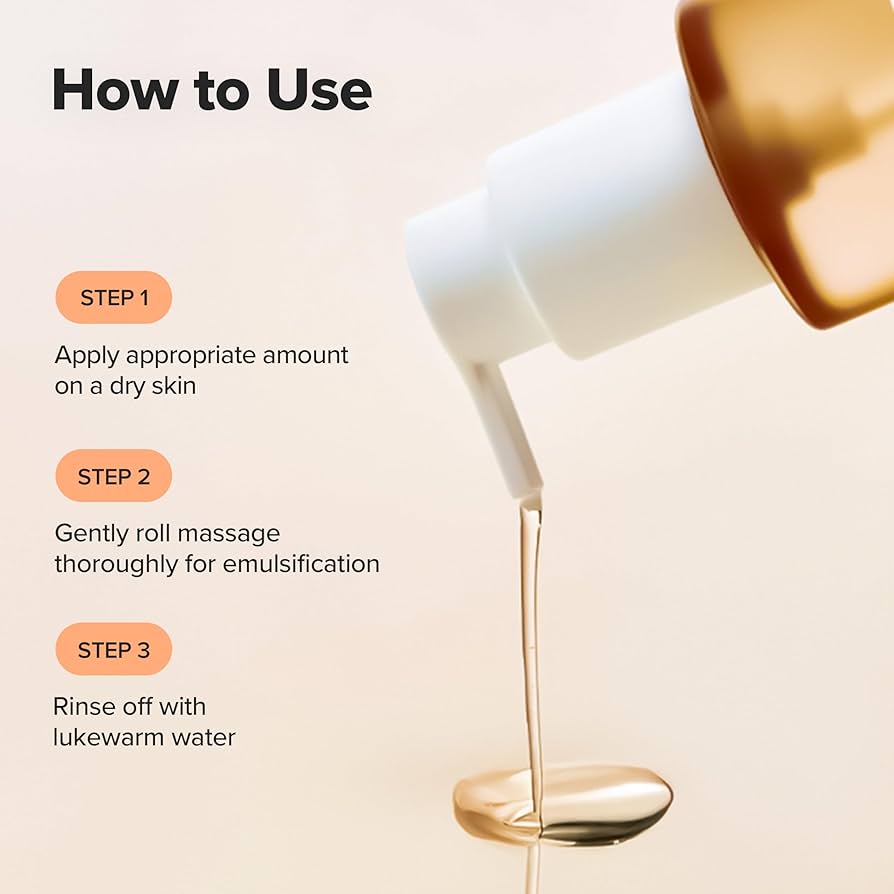 How to Use

STEP 1

Apply appropriate amount on a dry skin

STEP 2

Gently roll massage thoroughly for emulsification

STEP 3

Rinse off with lukewarm water