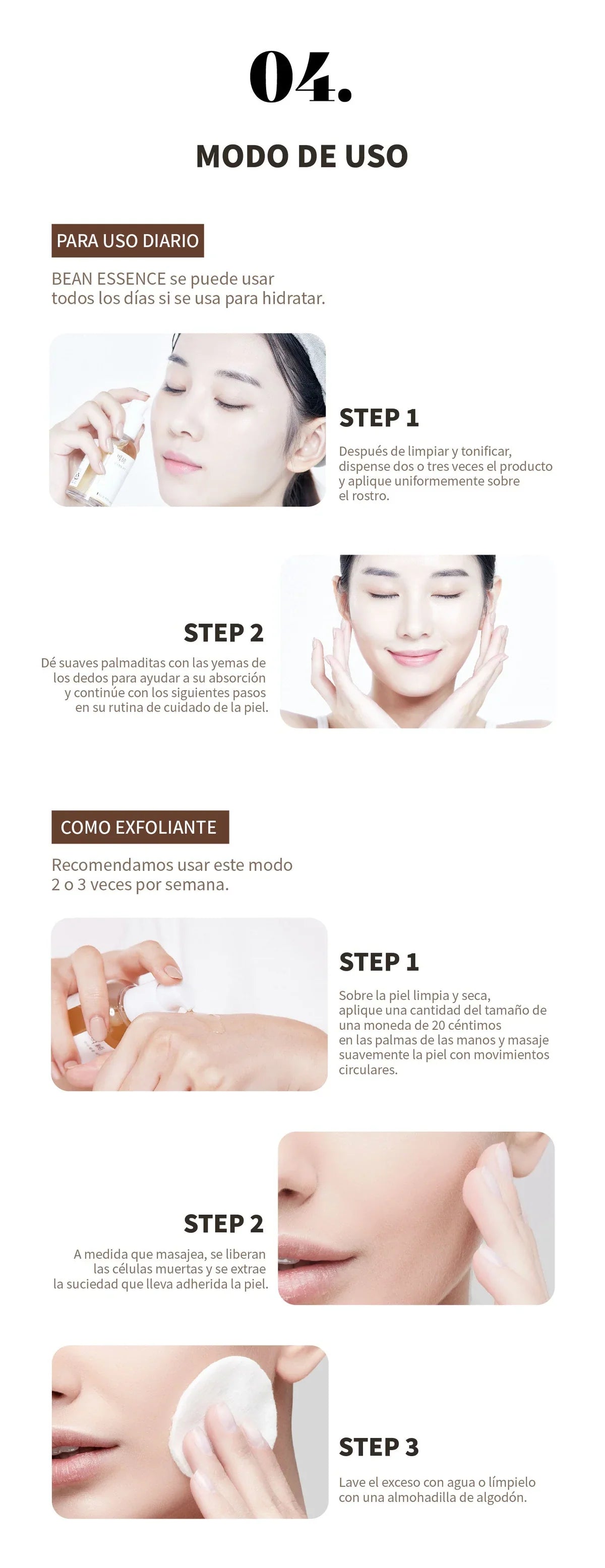 04.

MODO DE USO

PARA USO DIARIO

BEAN ESSENCE se puede usar todos los días si se usa para hidratar.

STEP 1

Después de limpiar y tonificar, dispense dos o tres veces el producto y aplique uniformemente sobre el rostro.

STEP 2

Dé suaves palmaditas con las yemas de los dedos para ayudar a su absorción y continúe con los siguientes pasos en su rutina de cuidado de la piel.

COMO EXFOLIANTE

Recomendamos usar este modo 2 o 3 veces por semana.

STEP 1

Sobre la piel limpia y seca, aplique una cantidad del tamaño de una moneda de 20 céntimos en las palmas de las manos y masaje suavemente la piel con movimientos circulares.

STEP 2

A medida que masajea, se liberan las células muertas y se extrae la suciedad que lleva adherida la piel.

STEP 3

Lave el exceso con agua o límpielo con una almohadilla de algodón.